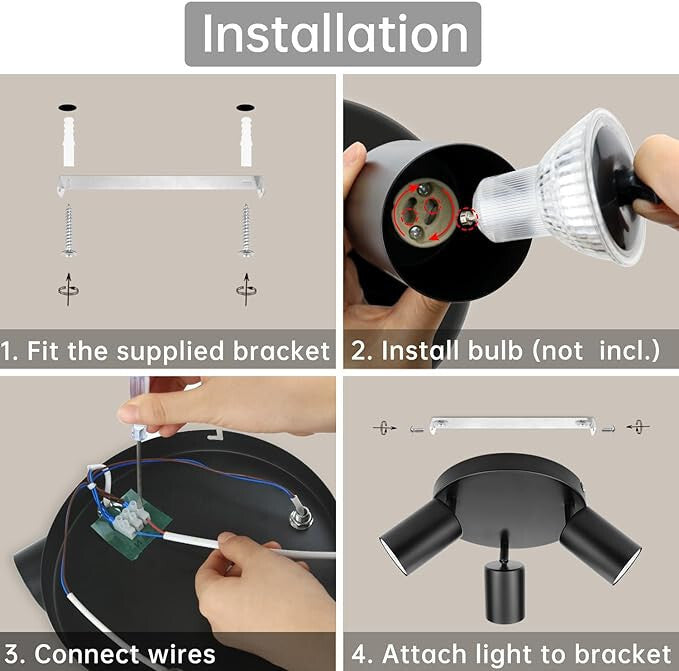 Installation

1. Fit the supplied bracket

2. Install bulb (not incl.)

3. Connect wires

4. Attach light to bracket