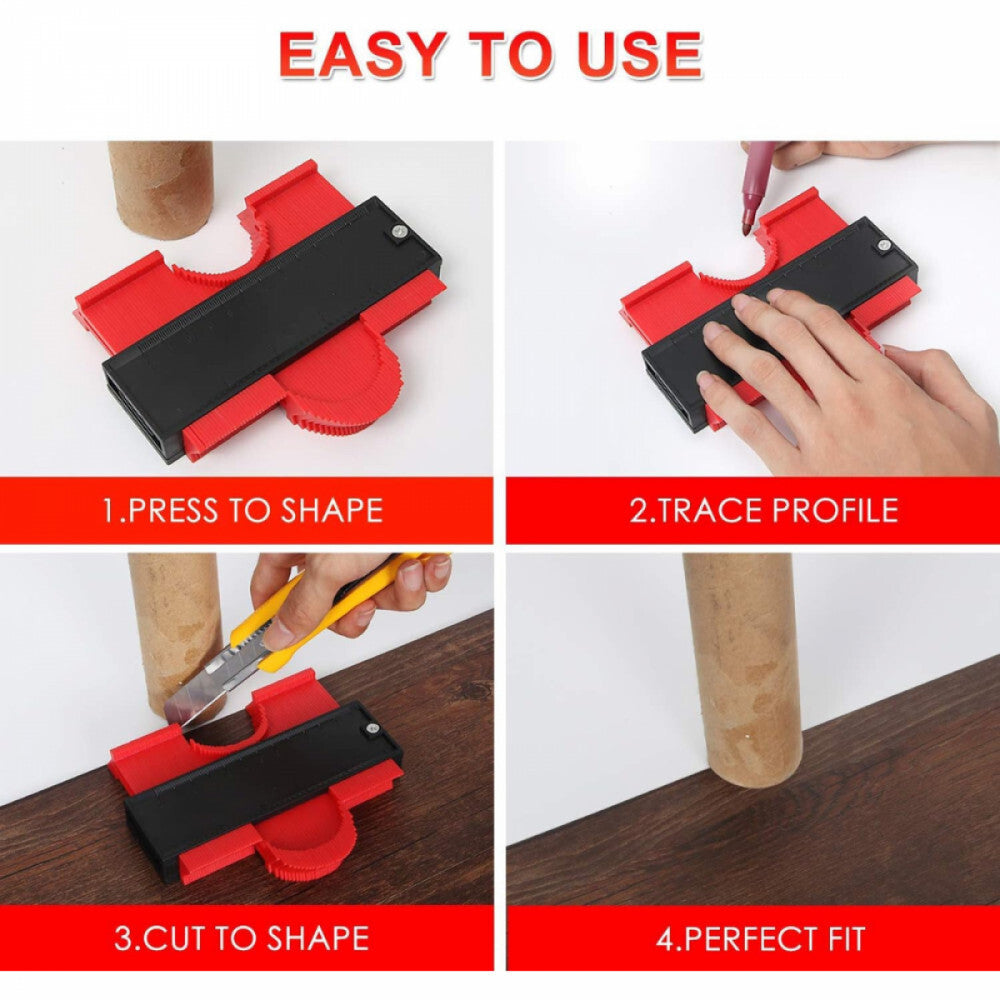 EASY TO USE

1.PRESS TO SHAPE

2.TRACE PROFILE

3.CUT TO SHAPE

4.PERFECT FIT